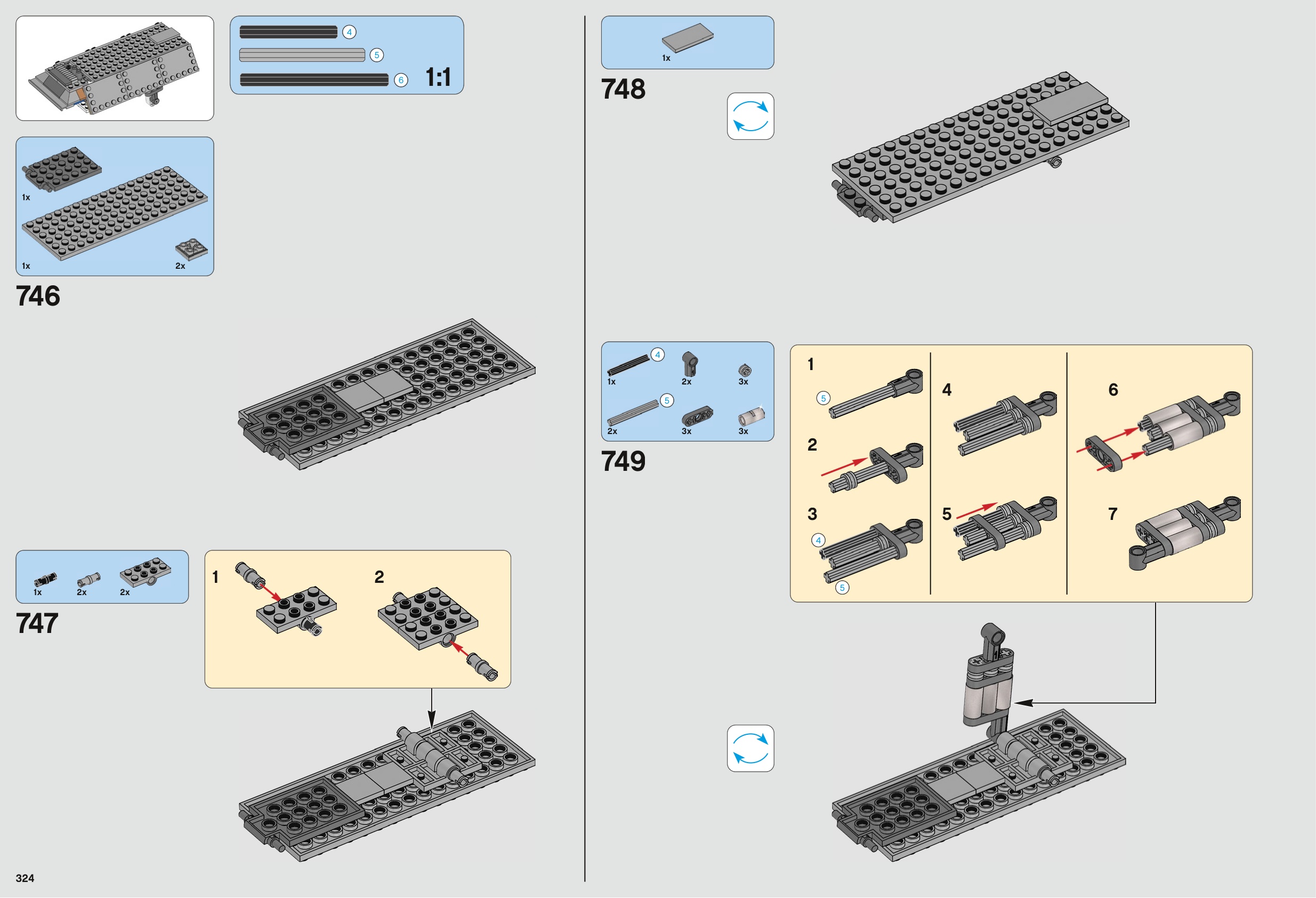 4
5
6
1:1

1x
1x
2x

746

1x
2x
2x

747

1
2

1x

748

4
1x
2x
3x
5
2x
3x
3x

749

1
5
2
3
4
5
4
5
6
7

324