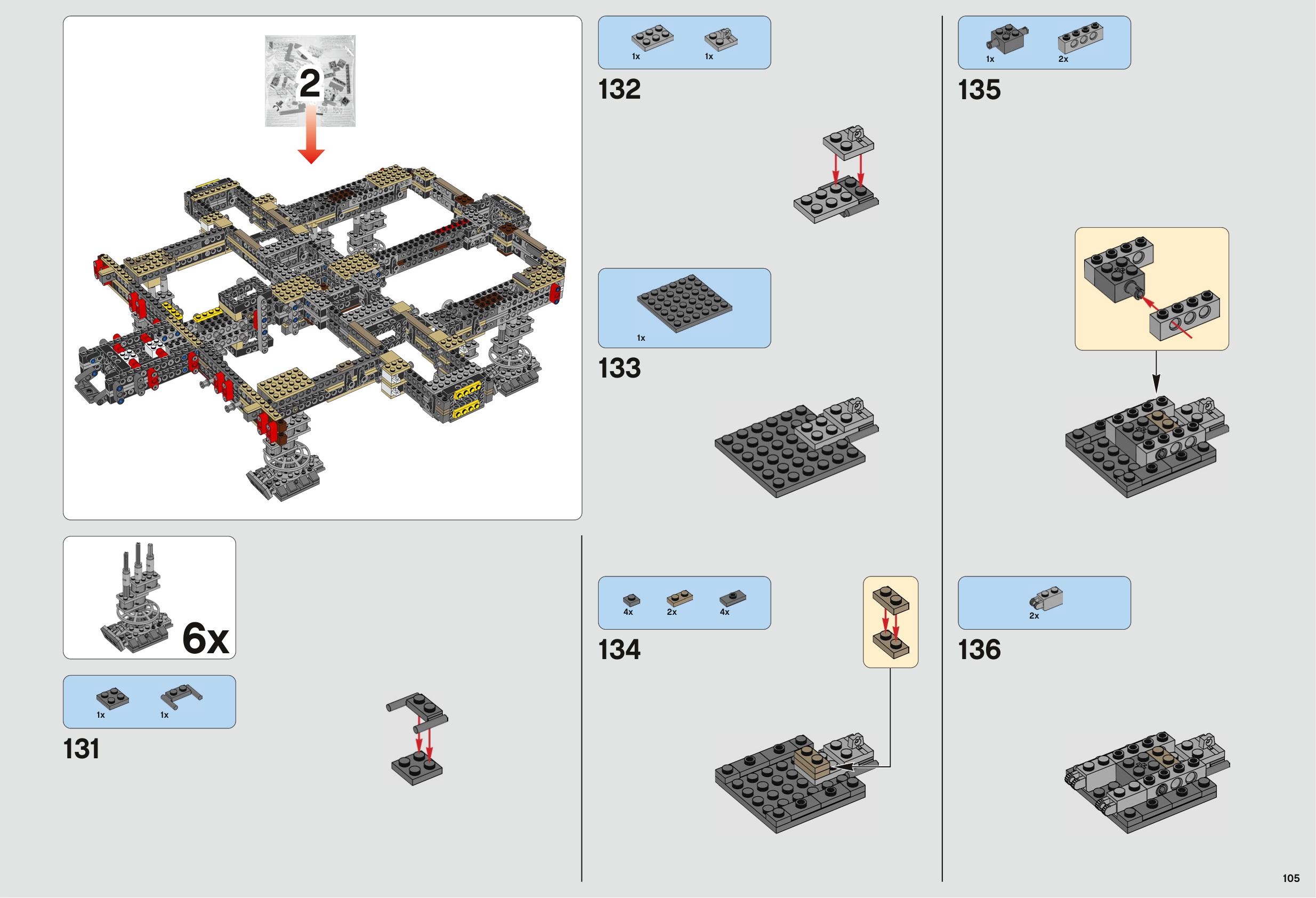 2

6x

1x 1x

131

1x 1x

132

1x

133

4x 2x 4x

134

1x 2x

135

2x

136

105